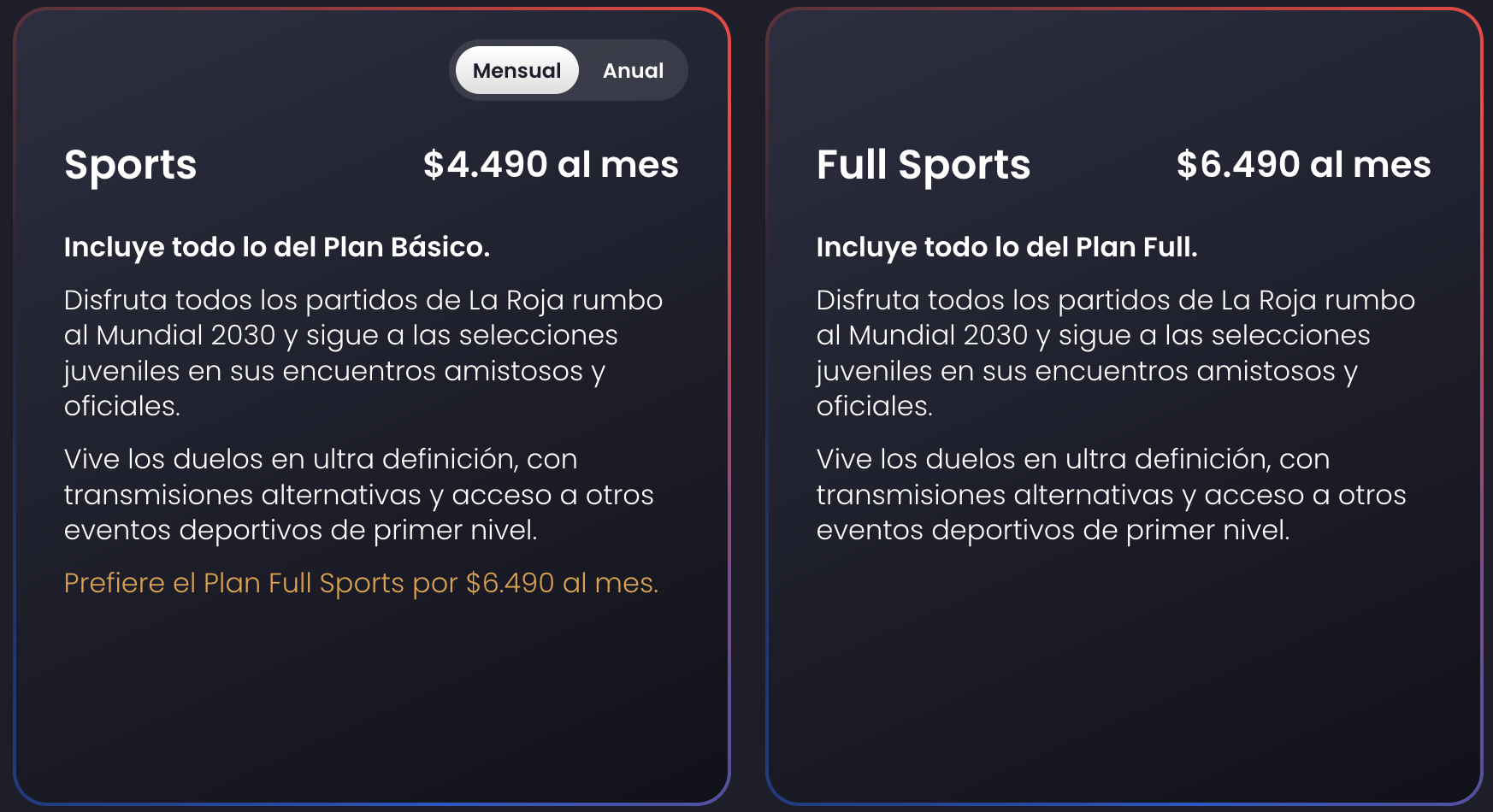 Mensual Anual

Sports $4.490 al mes

Incluye todo lo del Plan Básico.

Disfruta todos los partidos de La Roja rumbo al Mundial 2030 y sigue a las selecciones juveniles en sus encuentros amistosos y oficiales.

Vive los duelos en ultra definición, con transmisiones alternativas y acceso a otros eventos deportivos de primer nivel.

Prefiere el Plan Full Sports por $6.490 al mes.

Full Sports $6.490 al mes

Incluye todo lo del Plan Full.

Disfruta todos los partidos de La Roja rumbo al Mundial 2030 y sigue a las selecciones juveniles en sus encuentros amistosos y oficiales.

Vive los duelos en ultra definición, con transmisiones alternativas y acceso a otros eventos deportivos de primer nivel.