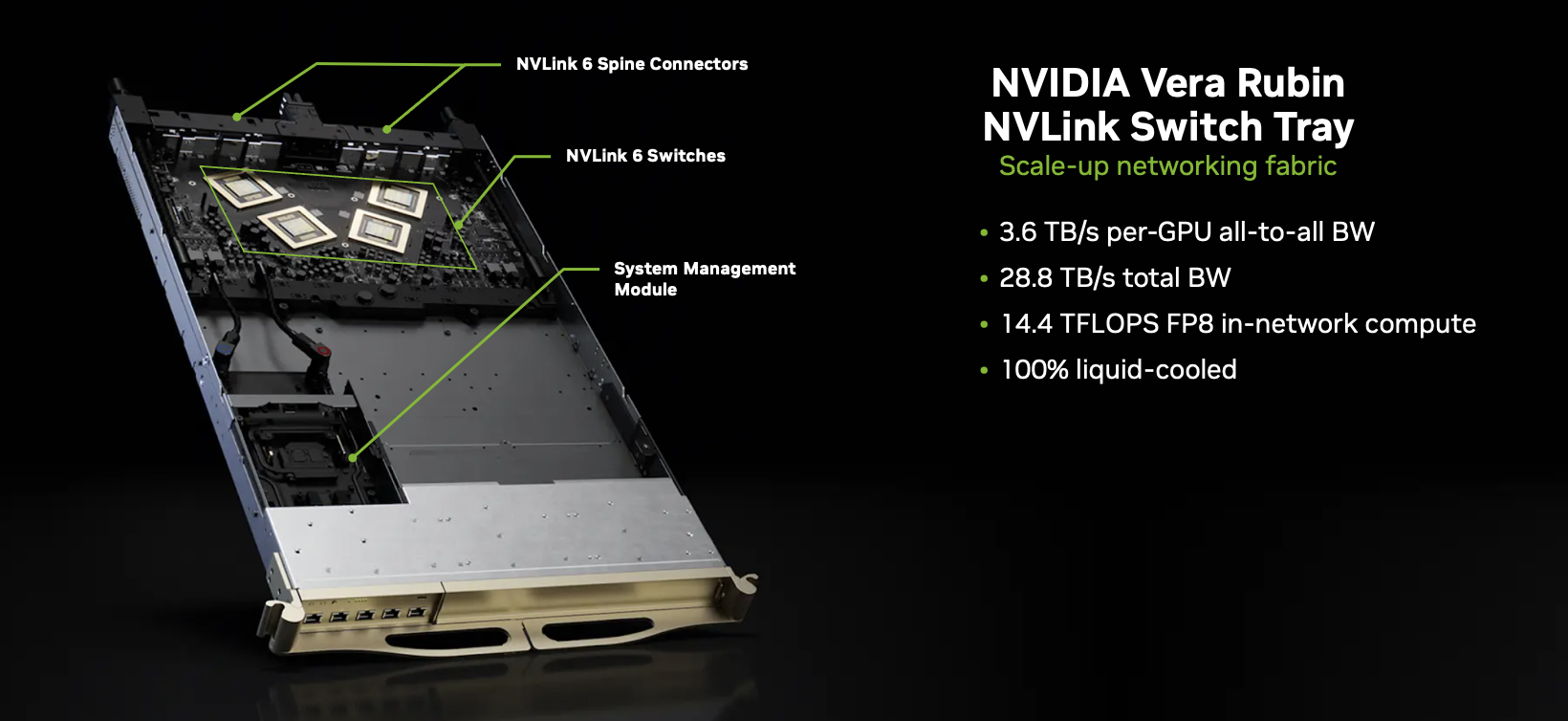 NVLink 6 Spine Connectors

NVLink 6 Switches

System Management Module

NVIDIA Vera Rubin NVLink Switch Tray

Scale-up networking fabric

• 3.6 TB/s per-GPU all-to-all BW
• 28.8 TB/s total BW
• 14.4 TFLOPS FP8 in-network compute
• 100% liquid-cooled