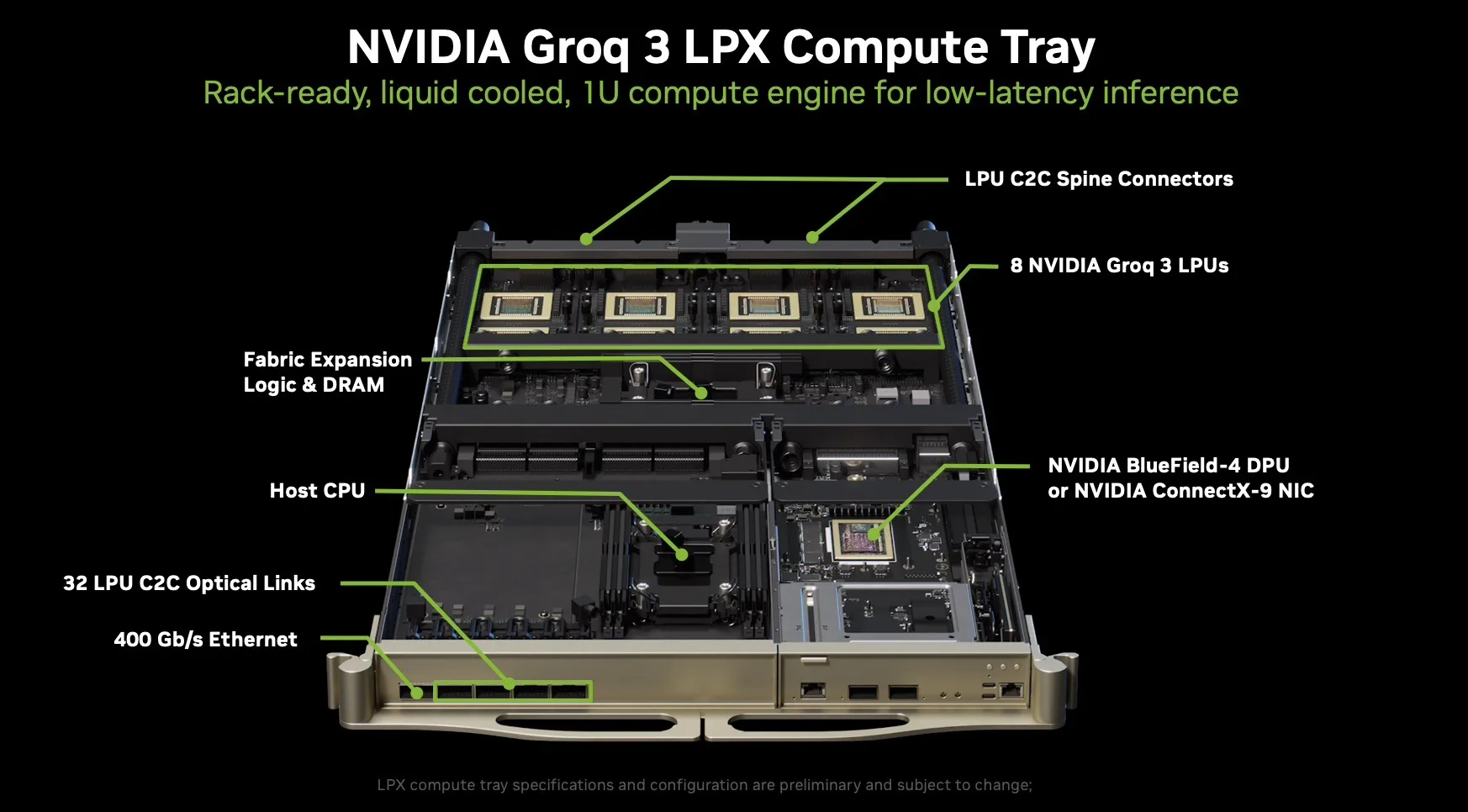 NVIDIA Groq 3 LPX Compute Tray
Rack-ready, liquid cooled, 1U compute engine for low-latency inference

LPU C2C Spine Connectors

8 NVIDIA Groq 3 LPUs

Fabric Expansion
Logic & DRAM

Host CPU

NVIDIA BlueField-4 DPU
or NVIDIA ConnectX-9 NIC

32 LPU C2C Optical Links

400 Gb/s Ethernet

LPX compute tray specifications and configuration are preliminary and subject to change;