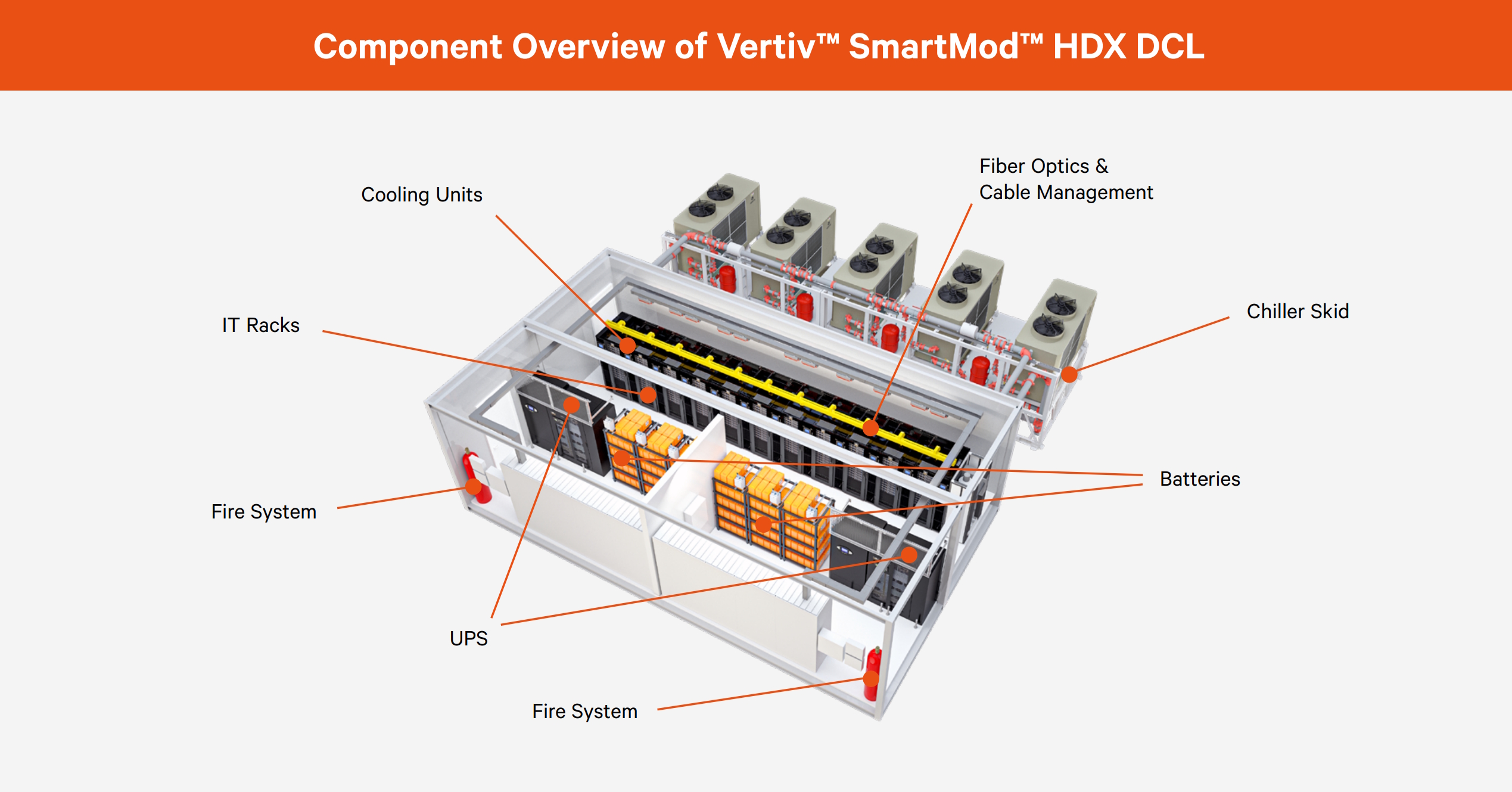 Component Overview of Vertiv™ SmartMod™ HDX DCL

Cooling Units

Fiber Optics & Cable Management

IT Racks

Chiller Skid

Batteries

Fire System

UPS

Fire System