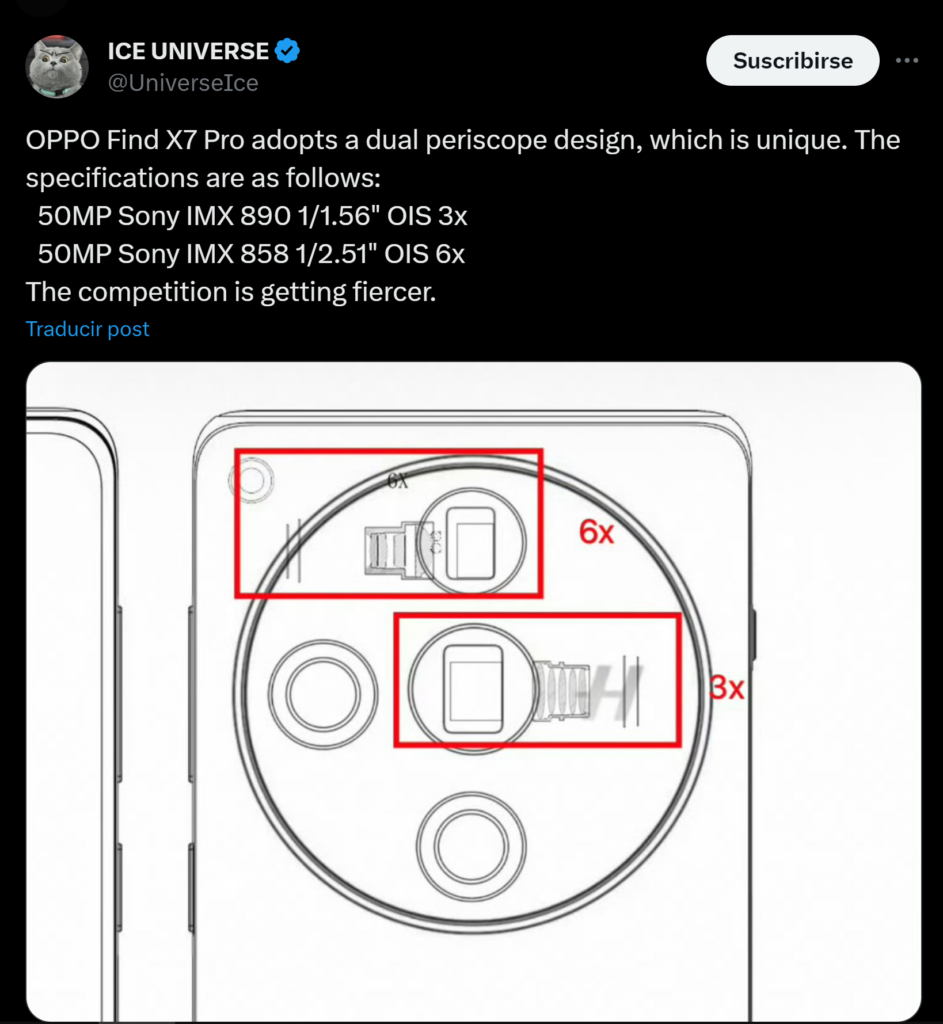 ICE UNIVERSE
@UniverseIce

Suscribirse

OPPO Find X7 Pro adopts a dual periscope design, which is unique. The specifications are as follows:
50MP Sony IMX 890 1/1.56" OIS 3x
50MP Sony IMX 858 1/2.51" OIS 6x
The competition is getting fiercer.

Traducir post

6X

6x

3x