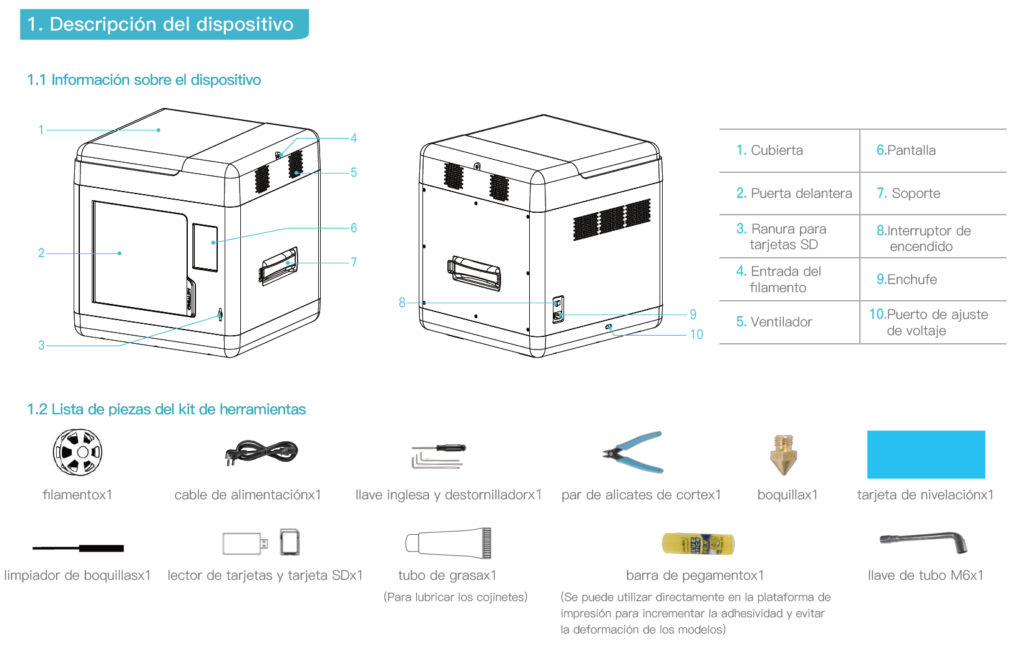 1. Descripción del dispositivo

1.1 Información sobre el dispositivo

1
2
3
4
5
6
7
8
9
10

| 1. Cubierta | 6.Pantalla |
|---|---|
| 2. Puerta delantera | 7. Soporte |
| 3. Ranura para tarjetas SD | 8.Interruptor de encendido |
| 4. Entrada del filamento | 9.Enchufe |
| 5. Ventilador | 10.Puerto de ajuste de voltaje |

1.2 Lista de piezas del kit de herramientas

filamentox1
cable de alimentaciónx1
llave inglesa y destornilladorx1
par de alicates de cortex1
boquillax1
tarjeta de nivelaciónx1
limpiador de boquillasx1
lector de tarjetas y tarjeta SDx1
tubo de grasax1
(Para lubricar los cojinetes)
barra de pegamentox1
(Se puede utilizar directamente en la plataforma de impresión para incrementar la adhesividad y evitar la deformación de los modelos)
llave de tubo M6x1