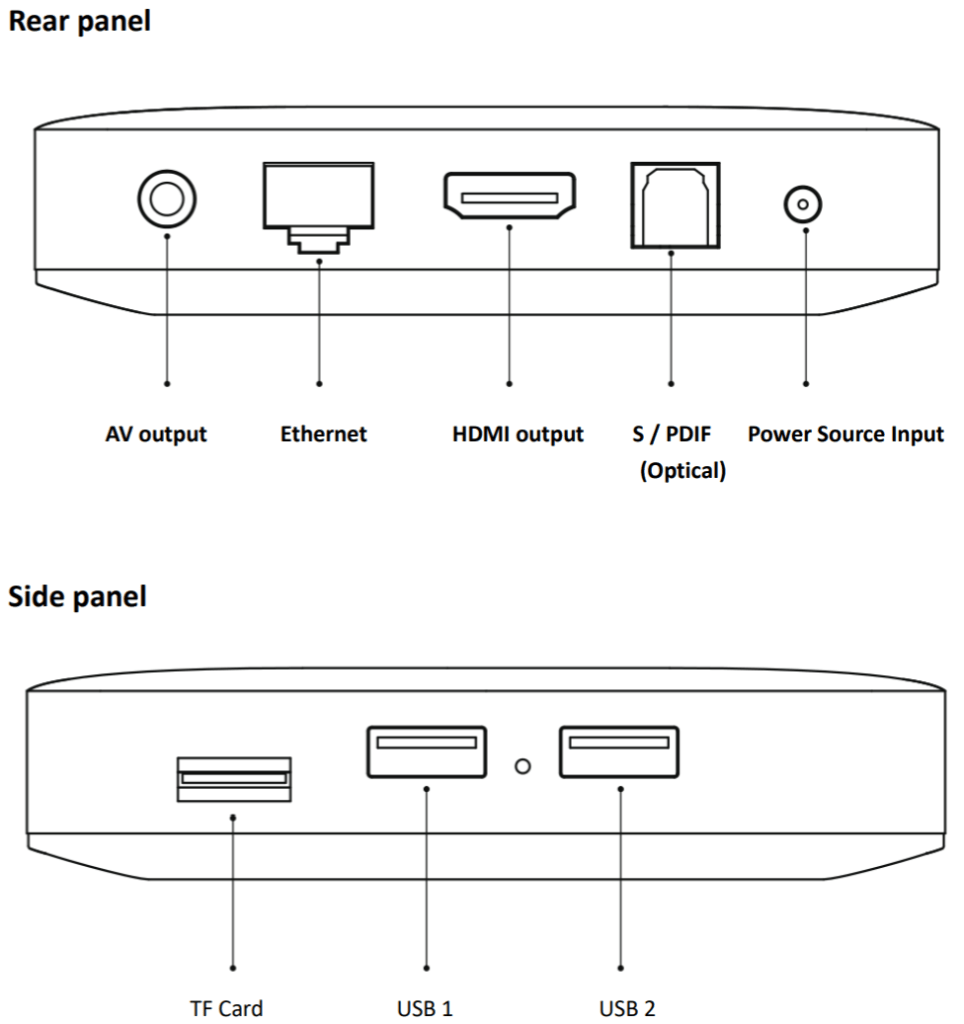 Rear panel

AV output

Ethernet

HDMI output

S / PDIF (Optical)

Power Source Input

Side panel

TF Card

USB 1

USB 2