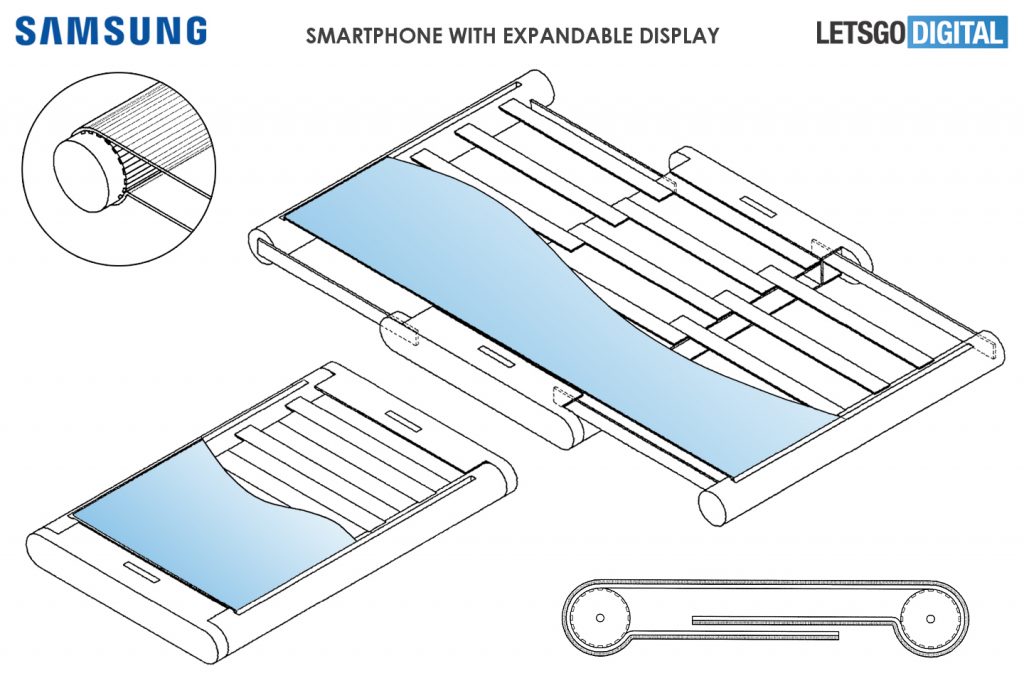 SAMSUNG

SMARTPHONE WITH EXPANDABLE DISPLAY

LETSGO DIGITAL